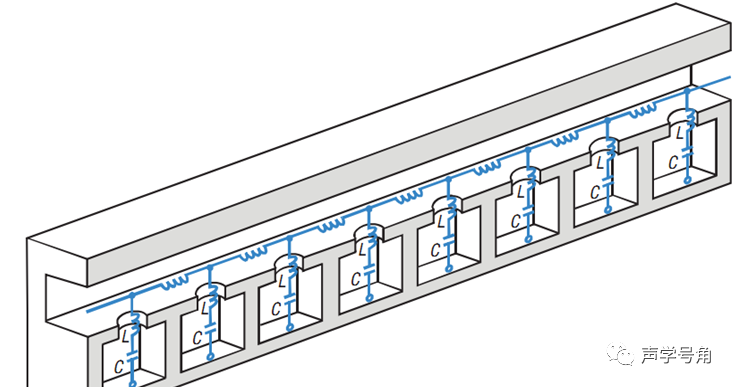 L
C
L
C
L
C
L
C
L
C
L
C
L
C
L
C
声学号角